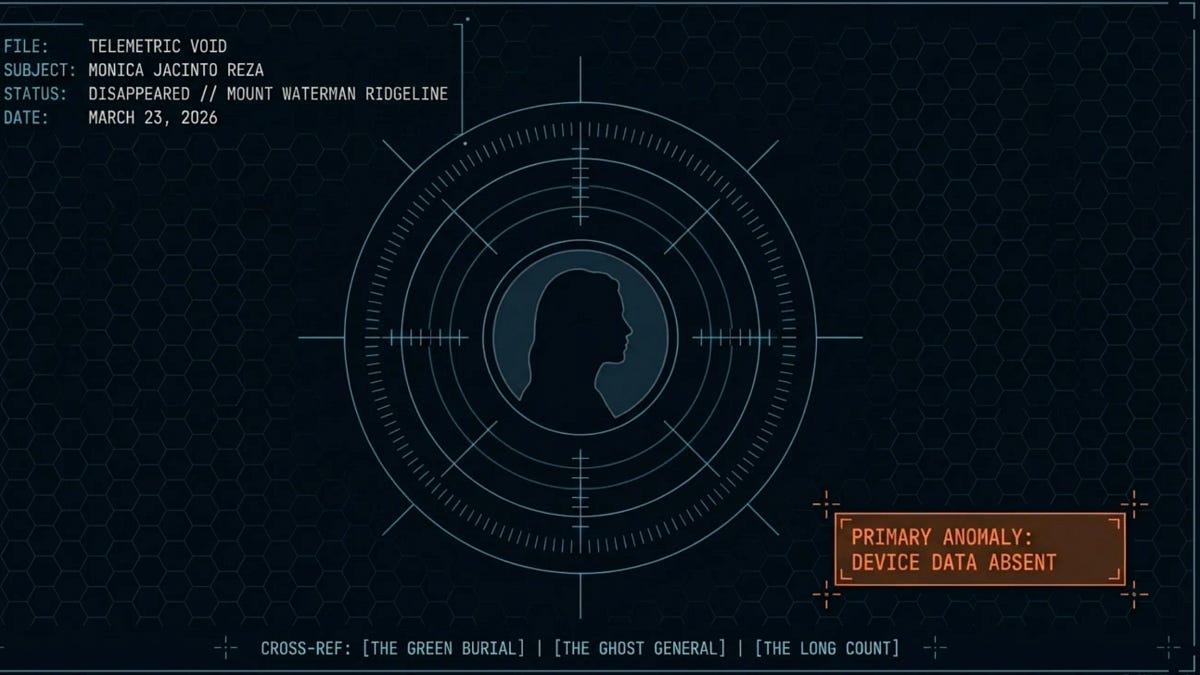 FILE: TELEMETRIC VOID
SUBJECT: MONICA JACINTO REZA
STATUS: DISAPPEARED // MOUNT WATERMAN RIDGELINE
DATE: MARCH 23, 2026

PRIMARY ANOMALY:
DEVICE DATA ABSENT

CROSS-REF: [THE GREEN BURIAL] | [THE GHOST GENERAL] | [THE LONG COUNT]