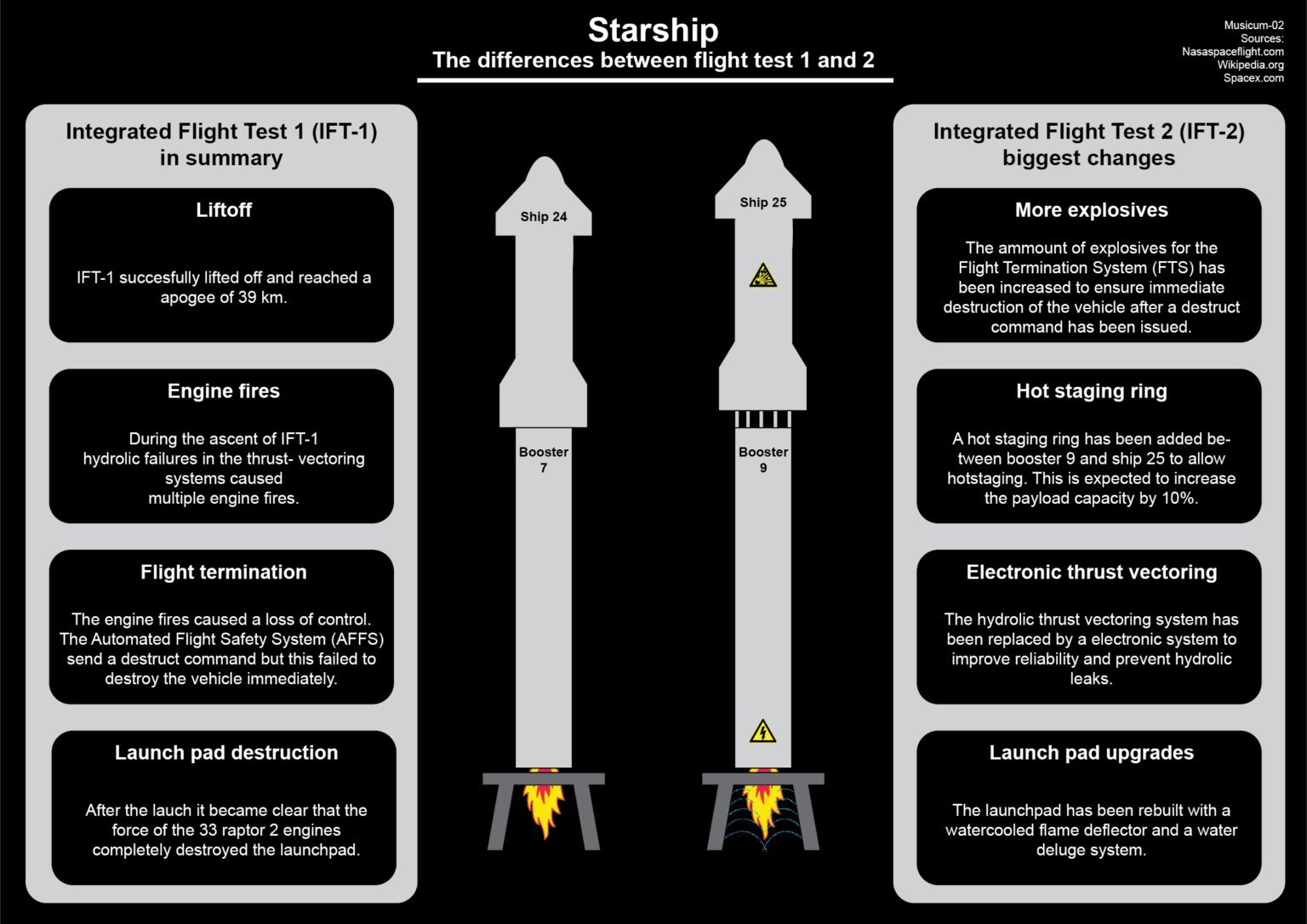 Starship
The differences between flight test 1 and 2

Musicum-02
Sources:
Nasaspaceflight.com
Wikipedia.org
Spacex.com

Integrated Flight Test 1 (IFT-1) in summary

Liftoff

IFT-1 succesfully lifted off and reached a apogee of 39 km.

Engine fires

During the ascent of IFT-1 hydrolic failures in the thrust- vectoring systems caused multiple engine fires.

Flight termination

The engine fires caused a loss of control. The Automated Flight Safety System (AFFS) send a destruct command but this failed to destroy the vehicle immediately.

Launch pad destruction

After the lauch it became clear that the force of the 33 raptor 2 engines completely destroyed the launchpad.

Ship 24

Booster 7

Ship 25

Booster 9

Integrated Flight Test 2 (IFT-2) biggest changes

More explosives

The ammount of explosives for the Flight Termination System (FTS) has been increased to ensure immediate destruction of the vehicle after a destruct command has been issued.

Hot staging ring

A hot staging ring has been added between booster 9 and ship 25 to allow hotstaging. This is expected to increase the payload capacity by 10%.

Electronic thrust vectoring

The hydrolic thrust vectoring system has been replaced by a electronic system to improve reliability and prevent hydrolic leaks.

Launch pad upgrades

The launchpad has been rebuilt with a watercooled flame deflector and a water deluge system.